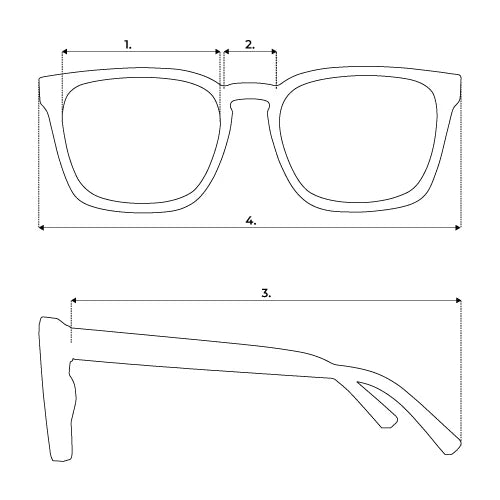 1.
2.
4.
3.